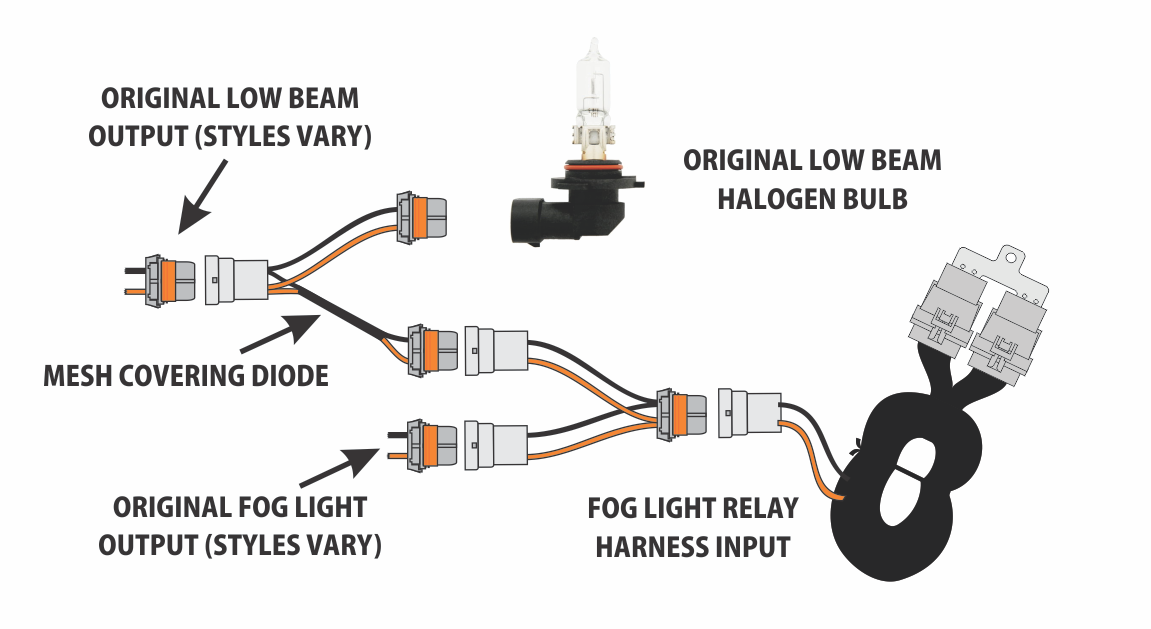 ORIGINAL LOW BEAM OUTPUT (STYLES VARY)

ORIGINAL LOW BEAM HALOGEN BULB

MESH COVERING DIODE

ORIGINAL FOG LIGHT OUTPUT (STYLES VARY)

FOG LIGHT RELAY HARNESS INPUT