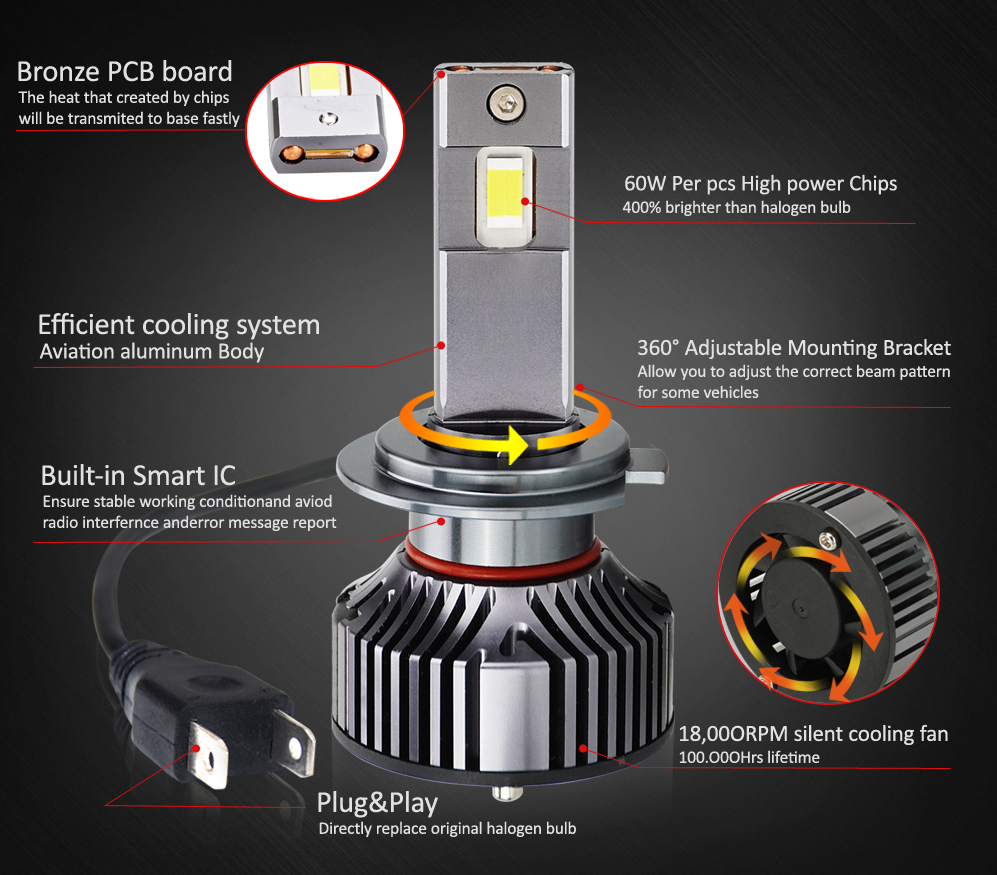 Bronze PCB board
The heat that created by chips will be transmited to base fastly

60W Per pcs High power Chips
400% brighter than halogen bulb

Efficient cooling system
Aviation aluminum Body

360° Adjustable Mounting Bracket
Allow you to adjust the correct beam pattern for some vehicles

Built-in Smart IC
Ensure stable working conditionand aviod radio interfernce anderror message report

18,00ORPM silent cooling fan
100.OOOHrs lifetime

Plug&Play
Directly replace original halogen bulb